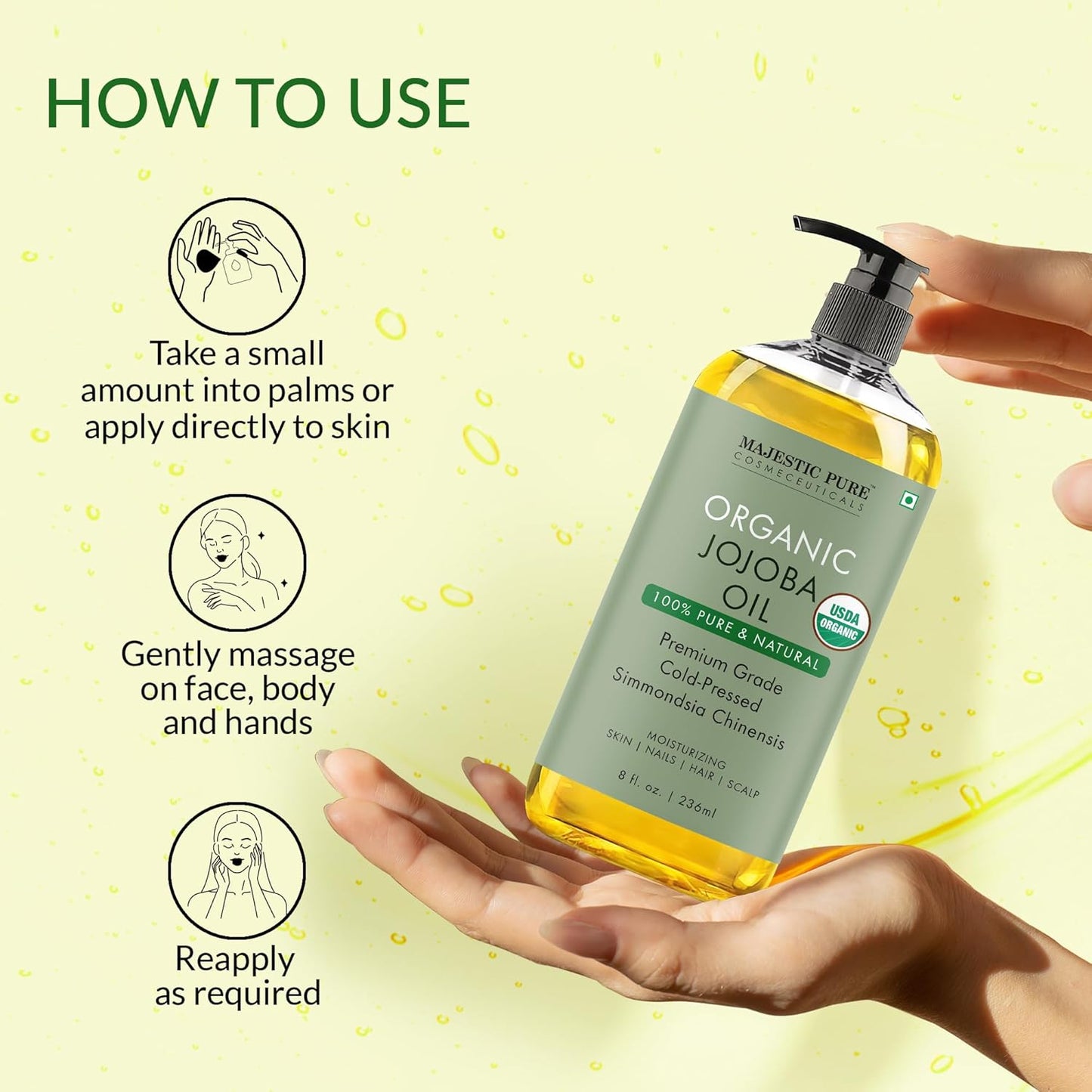 HOW TO USE

Take a small amount into palms or apply directly to skin

Gently massage on face, body and hands

Reapply as required

MAJESTIC PURE™
COSMECEUTICALS

ORGANIC
JOJOBA
OIL

100% PURE & NATURAL

USDA
ORGANIC

Premium Grade
Cold-Pressed
Simmondsia Chinensis

MOISTURIZING
SKIN | NAILS | HAIR | SCALP

8 fl. oz. | 236ml